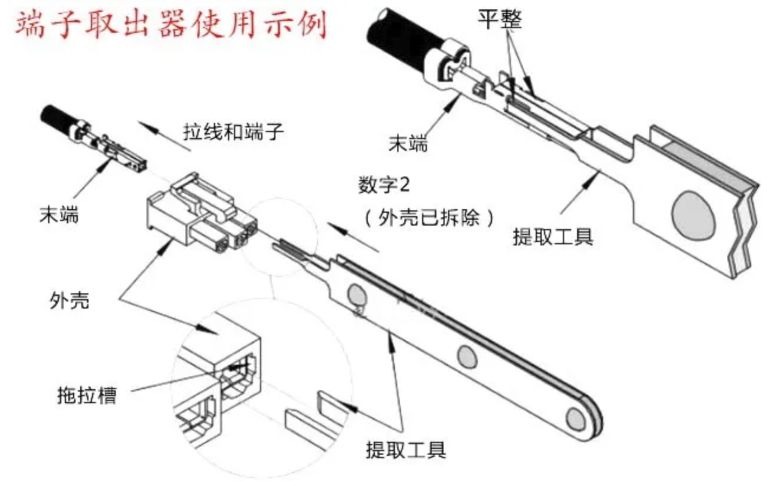 端子取出器使用示例

平整

末端

提取工具

拉线和端子

末端

数字2
（外壳已拆除）

外壳

拖拉槽

提取工具