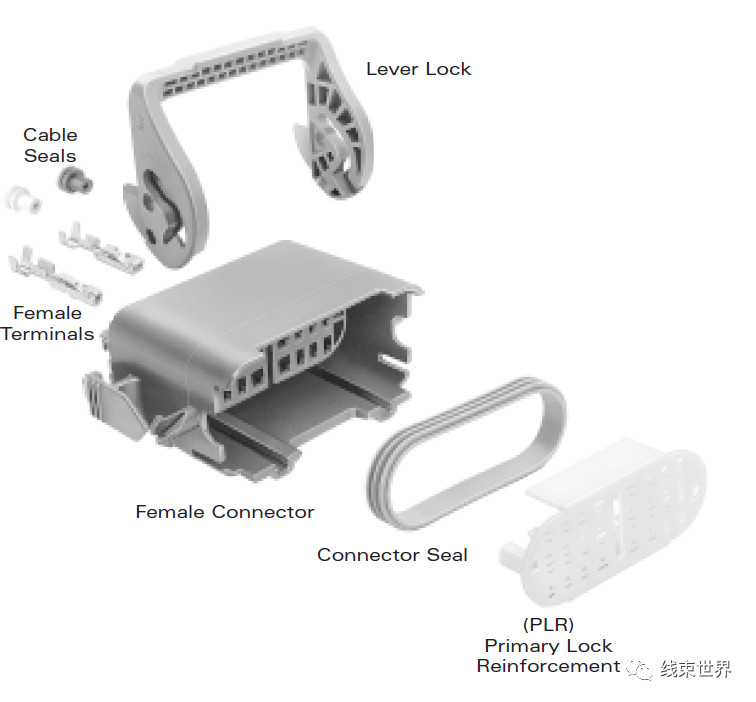 Lever Lock

Cable Seals

Female Terminals

Female Connector

Connector Seal

(PLR)
Primary Lock
Reinforcement

线束世界