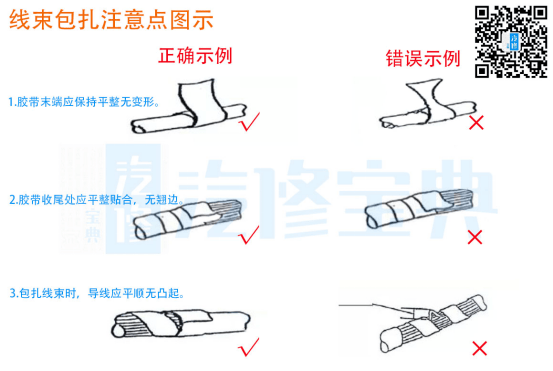 线束包扎注意点图示

正确示例

错误示例

1.胶带末端应保持平整无变形。

2.胶带收尾处应平整贴合，无翘边。

3.包扎线束时，导线应平顺无凸起。

汽修宝典