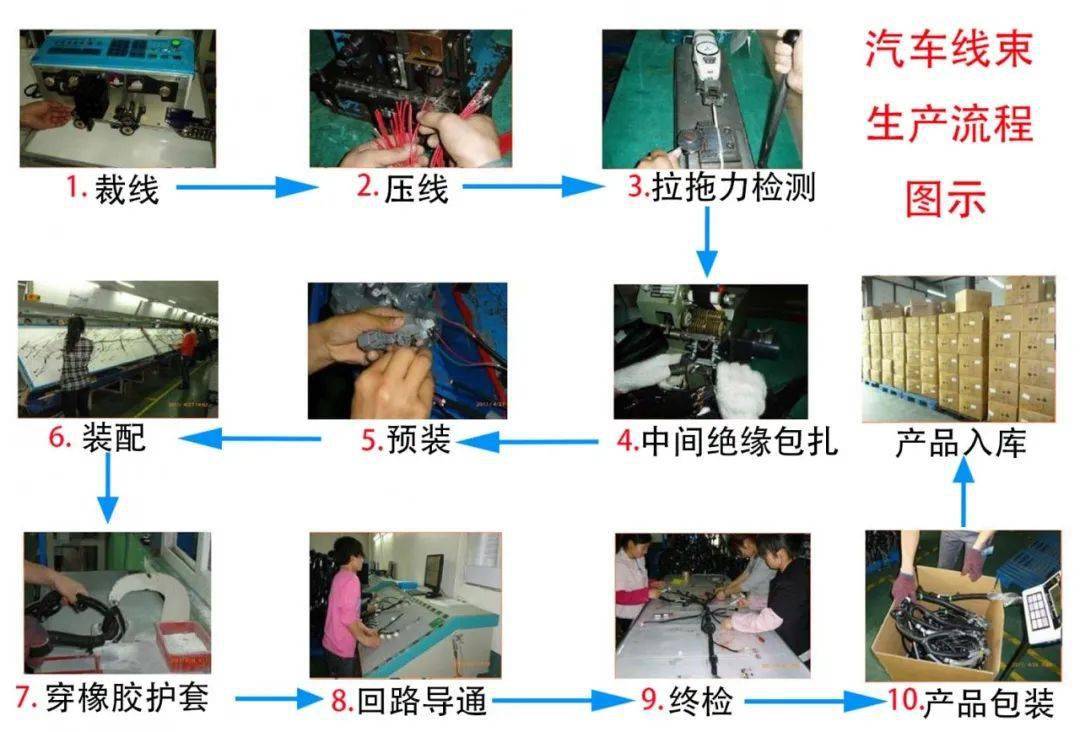 汽车线束
生产流程
图示

1. 裁线
2. 压线
3. 拉拖力检测
4. 中间绝缘包扎
5. 预装
6. 装配
7. 穿橡胶护套
8. 回路导通
9. 终检
10. 产品包装
产品入库