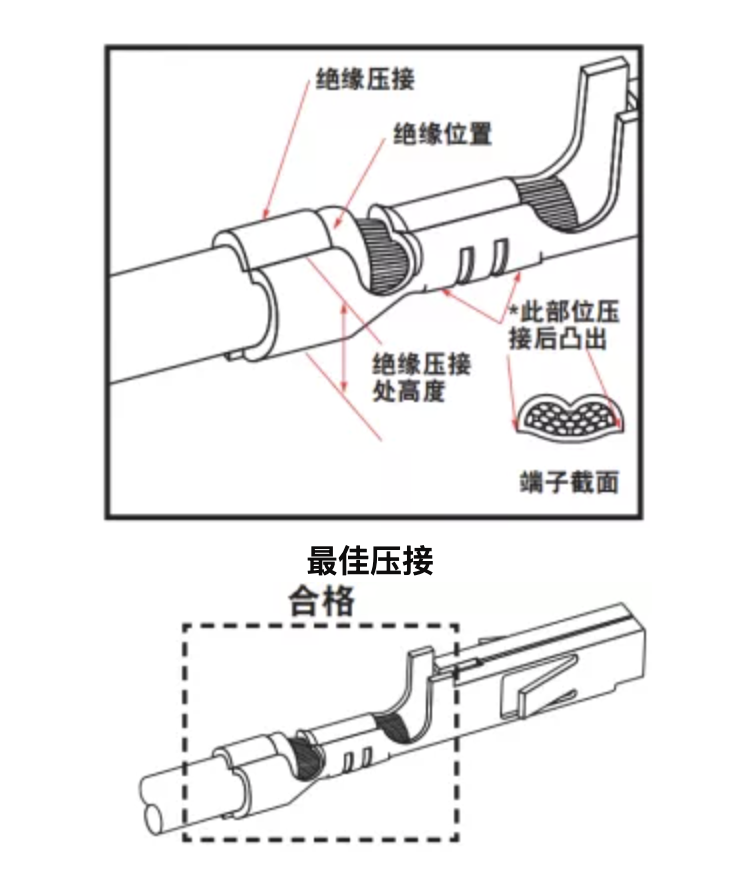 绝缘压接

绝缘位置

*此部位压接后凸出

绝缘压接处高度

端子截面

最佳压接

合格