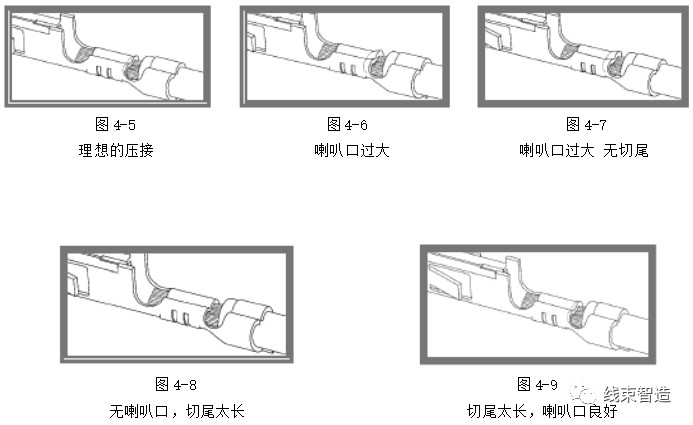 图 4-5
理想的压接

图 4-6
喇叭口过大

图 4-7
喇叭口过大 无切尾

图 4-8
无喇叭口，切尾太长

图 4-9
切尾太长，喇叭口良好

线束智造