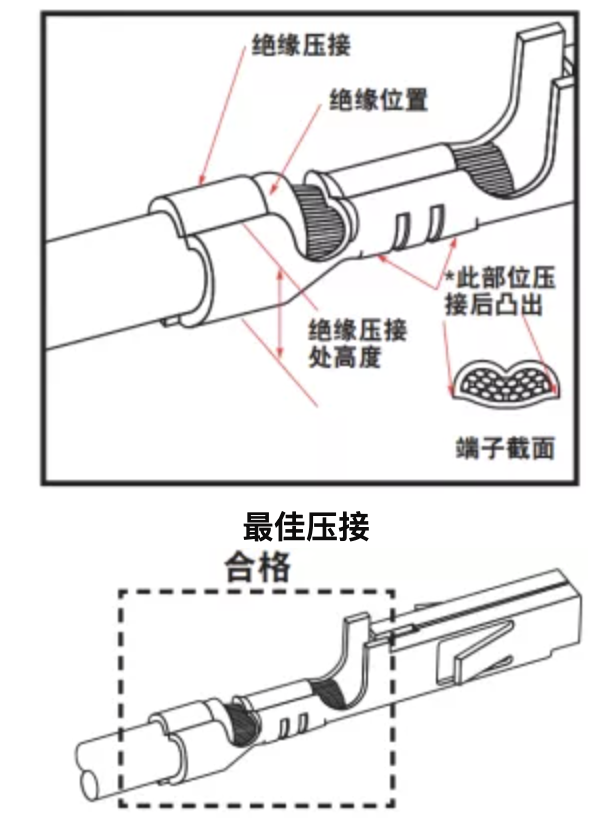 绝缘压接

绝缘位置

*此部位压接后凸出

绝缘压接处高度

端子截面

最佳压接

合格