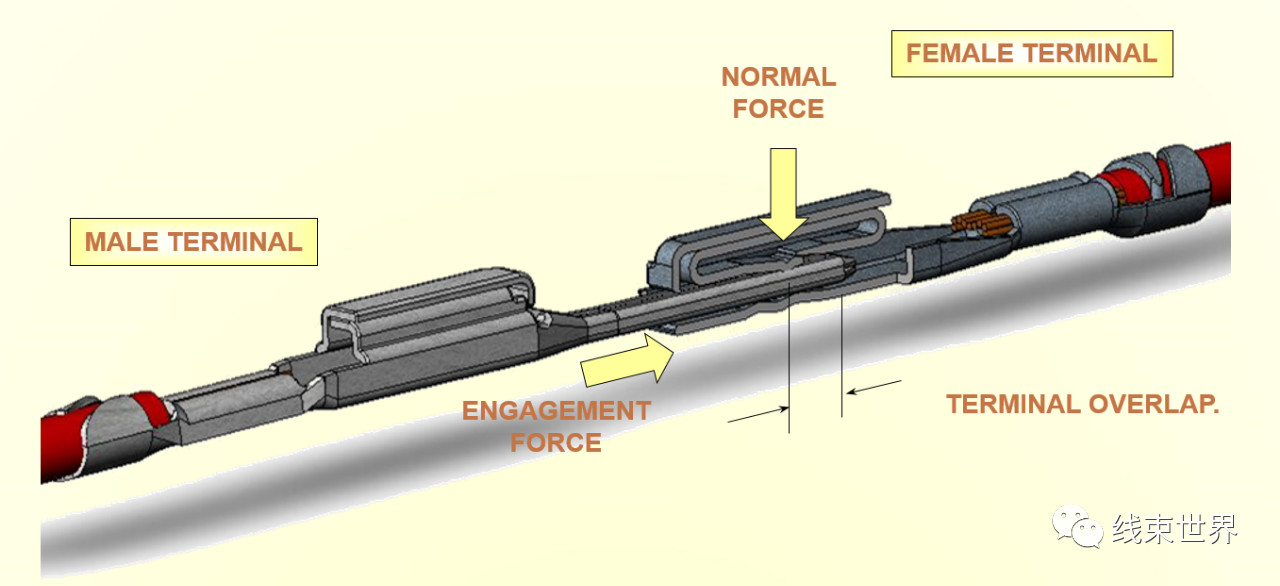 FEMALE TERMINAL

NORMAL FORCE

MALE TERMINAL

ENGAGEMENT FORCE

TERMINAL OVERLAP.

线束世界