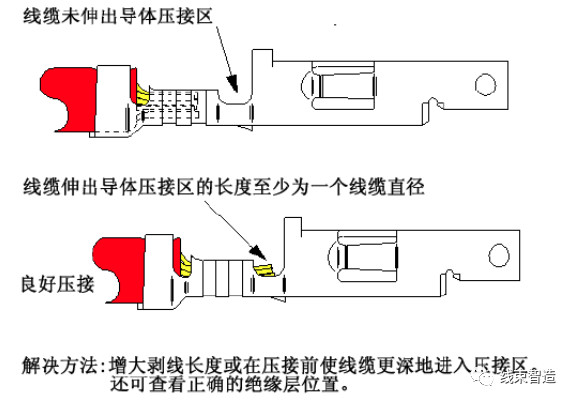 线缆未伸出导体压接区

线缆伸出导体压接区的长度至少为一个线缆直径

良好压接

解决方法：增大剥线长度或在压接前使线缆更深地进入压接区。还可查看正确的绝缘层位置。

线束智造